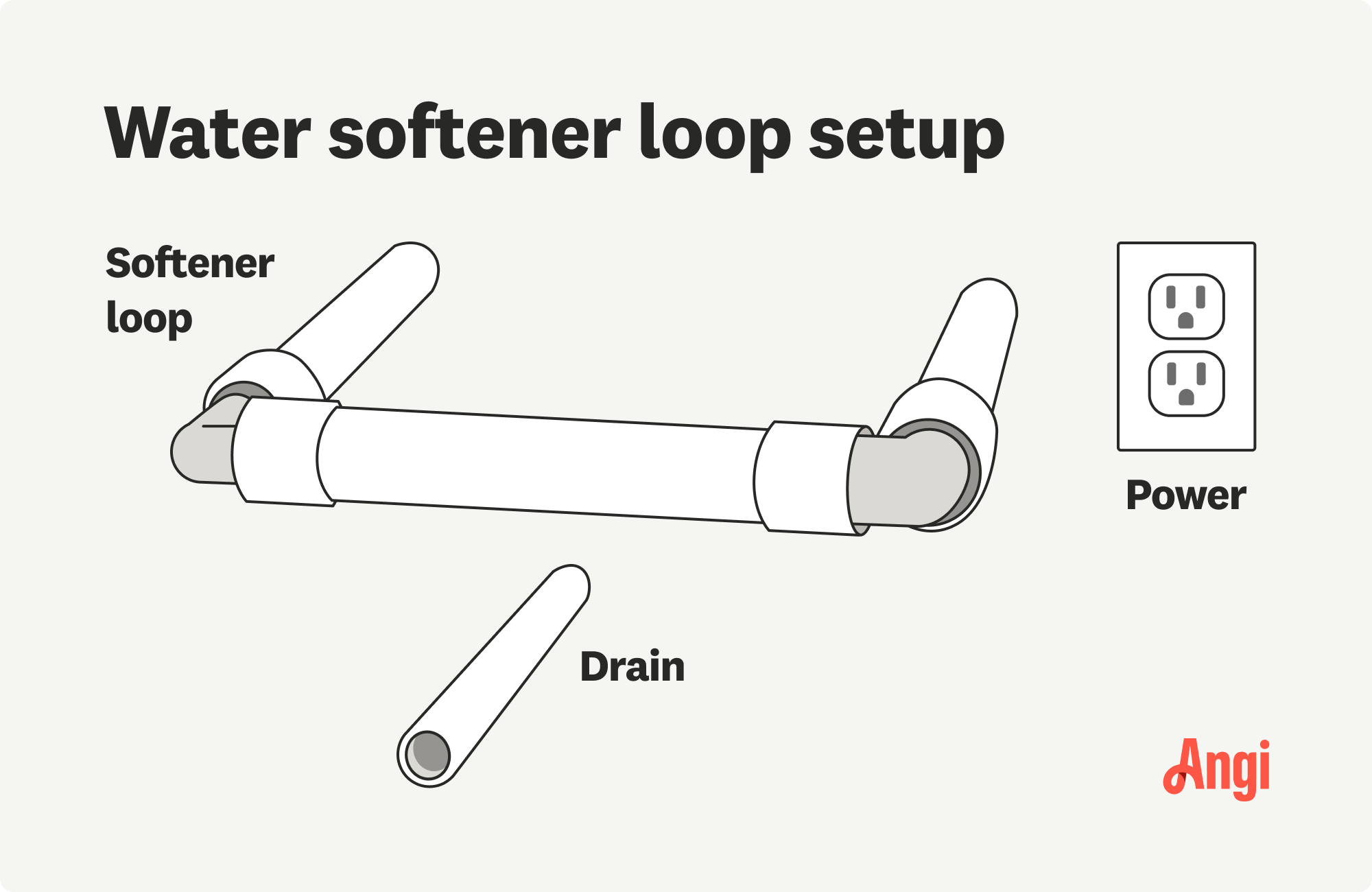 Water softener loop setup

Softener loop

Power

Drain

Angi