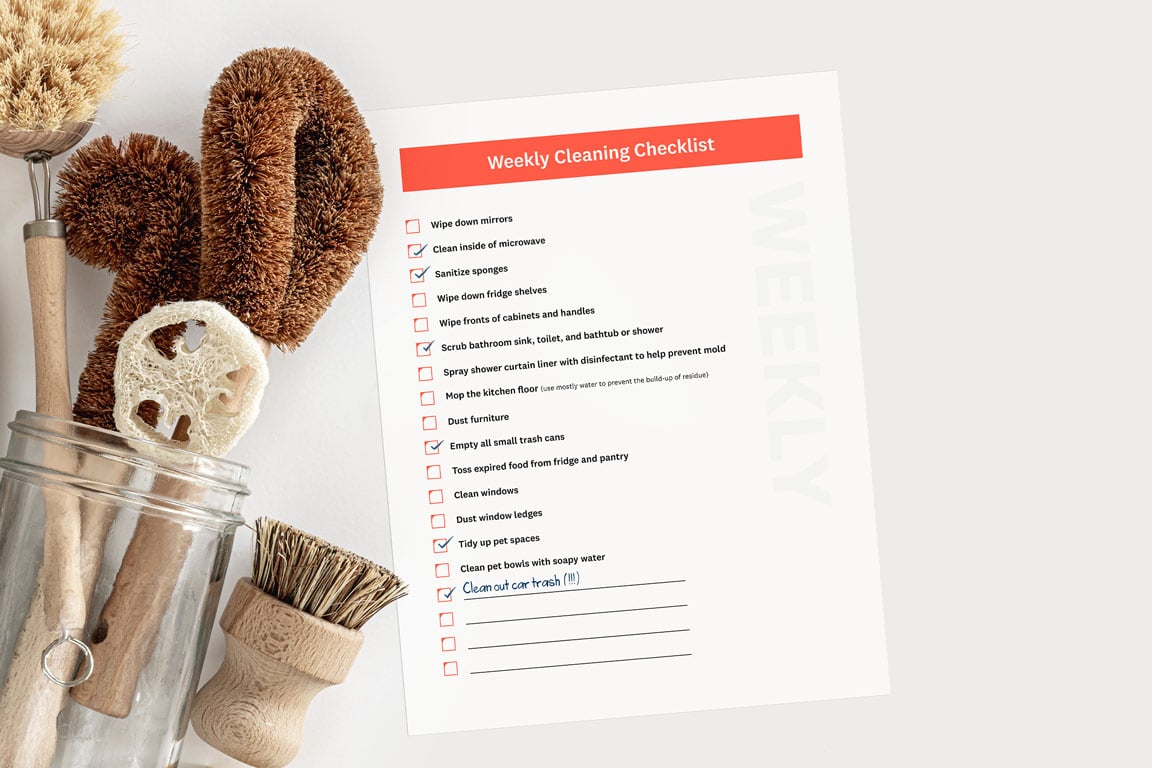 Weekly Cleaning Checklist

WEEKLY

Wipe down mirrors
Clean inside of microwave
Sanitize sponges
Wipe down fridge shelves
Wipe fronts of cabinets and handles
Scrub bathroom sink, toilet, and bathtub or shower
Spray shower curtain liner with disinfectant to help prevent mold
Mop the kitchen floor (use mostly water to prevent the build-up of residue)
Dust furniture
Empty all small trash cans
Toss expired food from fridge and pantry
Clean windows
Dust window ledges
Tidy up pet spaces
Clean pet bowls with soapy water
Clean out car trash (!!!)