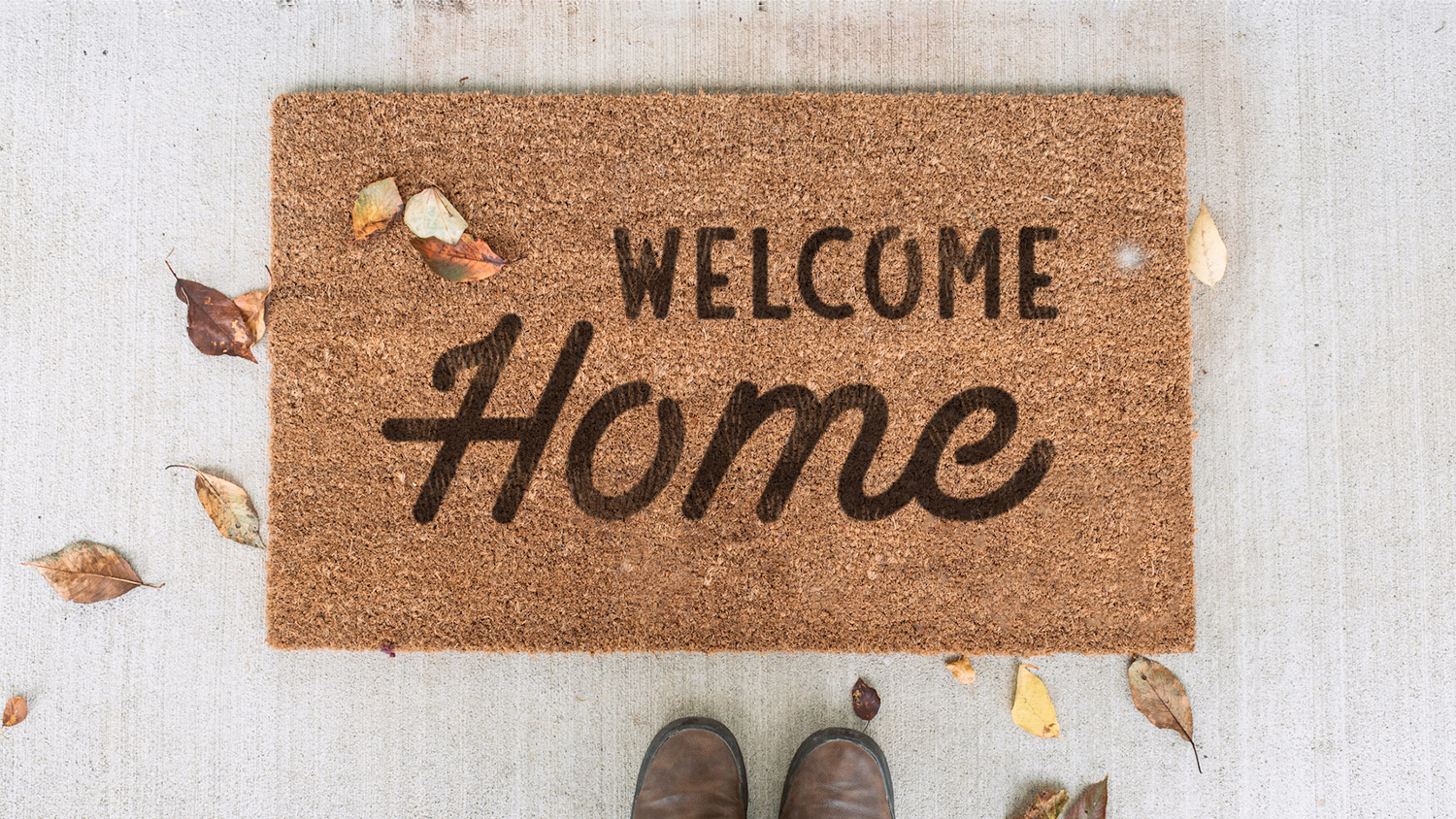 WELCOME
Home