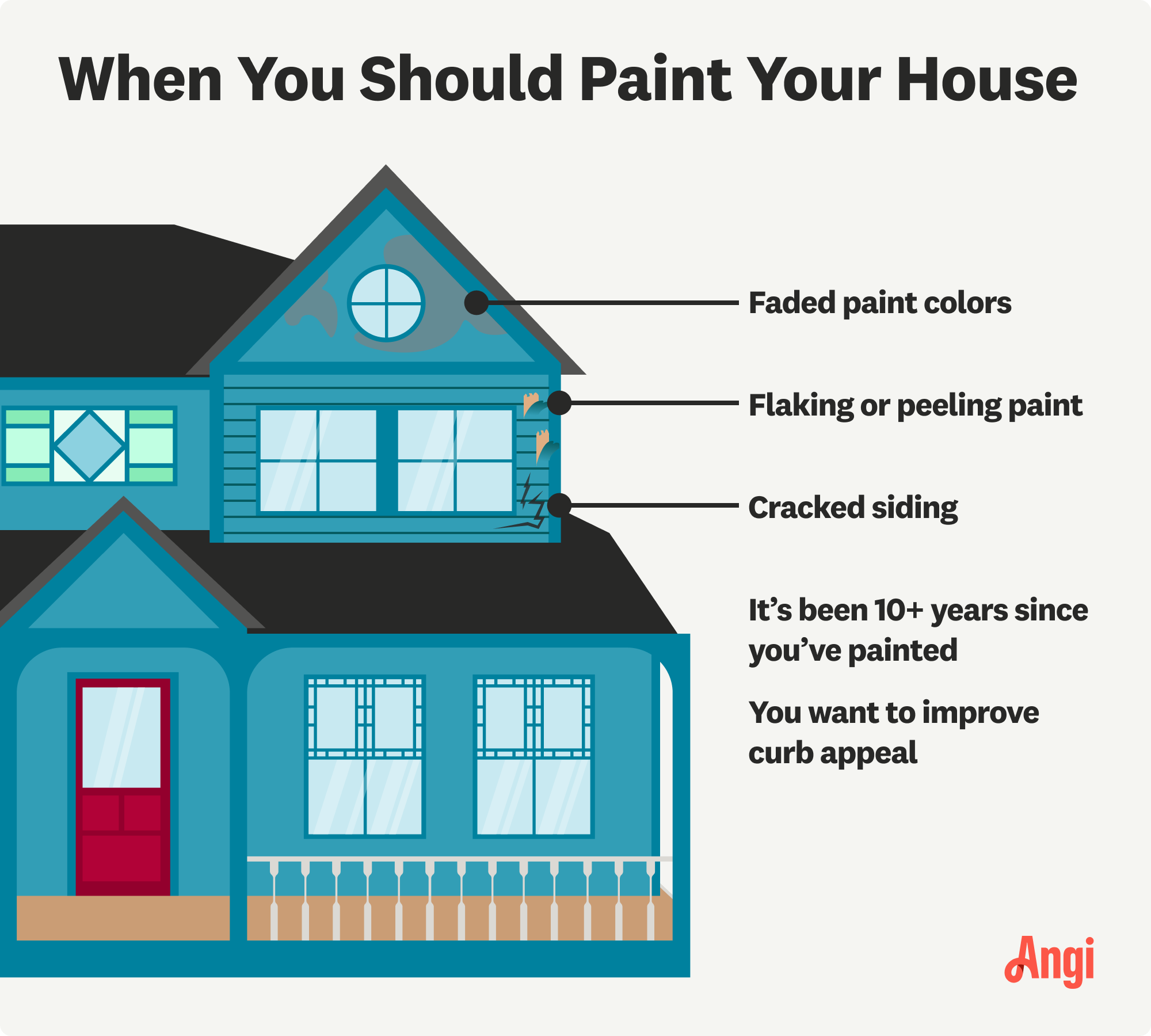 When You Should Paint Your House

Faded paint colors

Flaking or peeling paint

Cracked siding

It’s been 10+ years since you’ve painted

You want to improve curb appeal

Angi