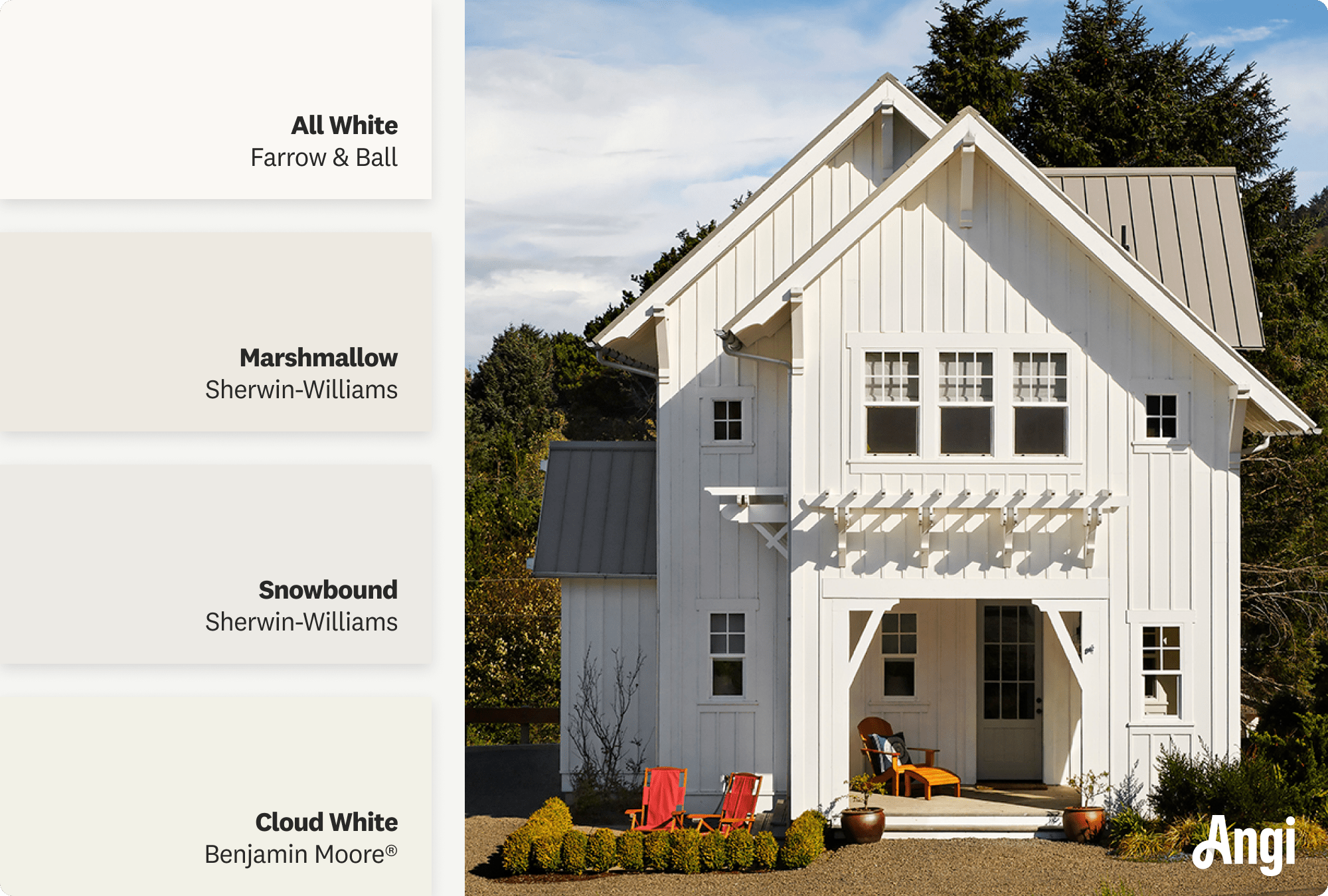 All White
Farrow & Ball

Marshmallow
Sherwin-Williams

Snowbound
Sherwin-Williams

Cloud White
Benjamin Moore®

Angi