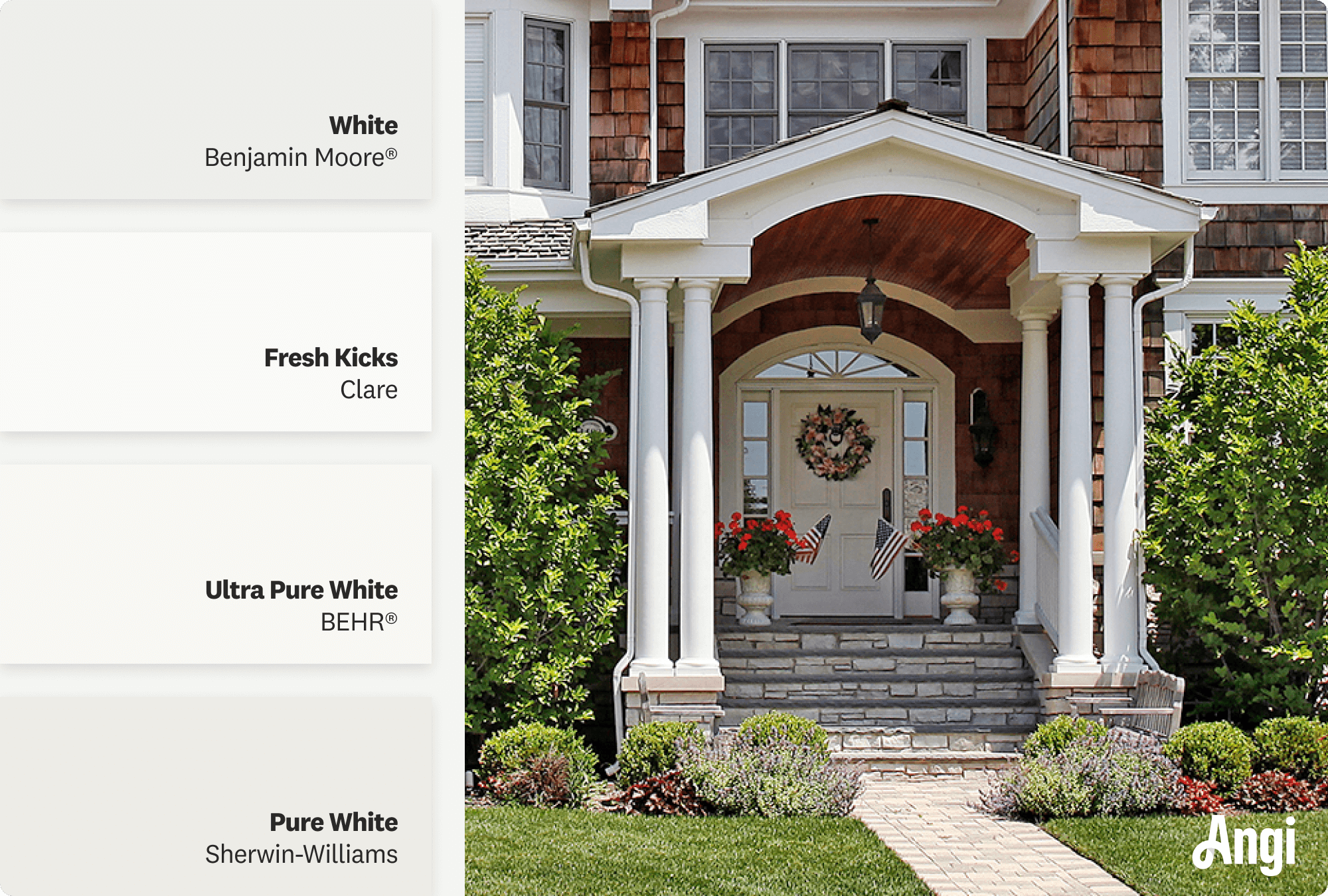 White
Benjamin Moore®

Fresh Kicks
Clare

Ultra Pure White
BEHR®

Pure White
Sherwin-Williams

Angi