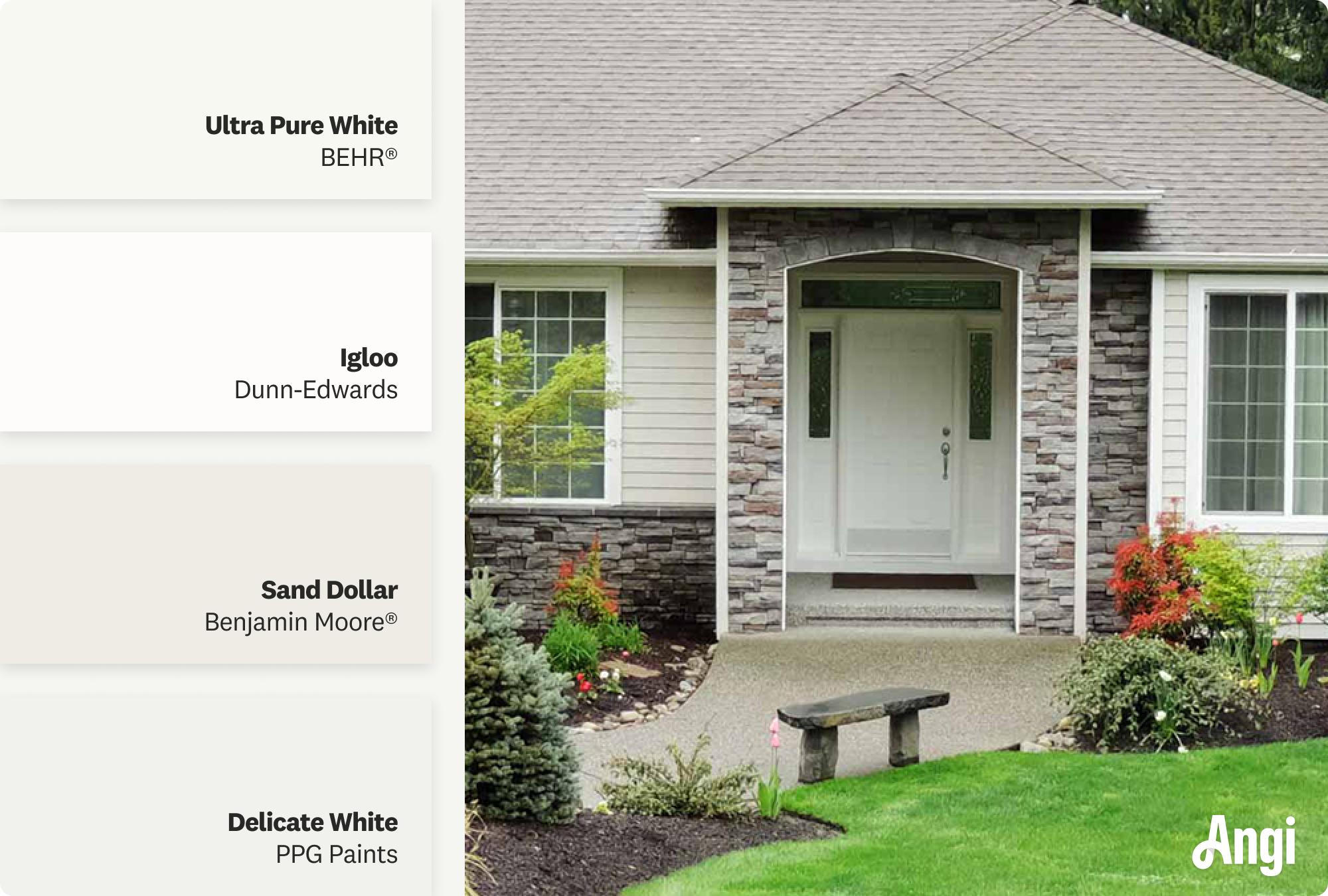 Ultra Pure White
BEHR®

Igloo
Dunn-Edwards

Sand Dollar
Benjamin Moore®

Delicate White
PPG Paints

Angi