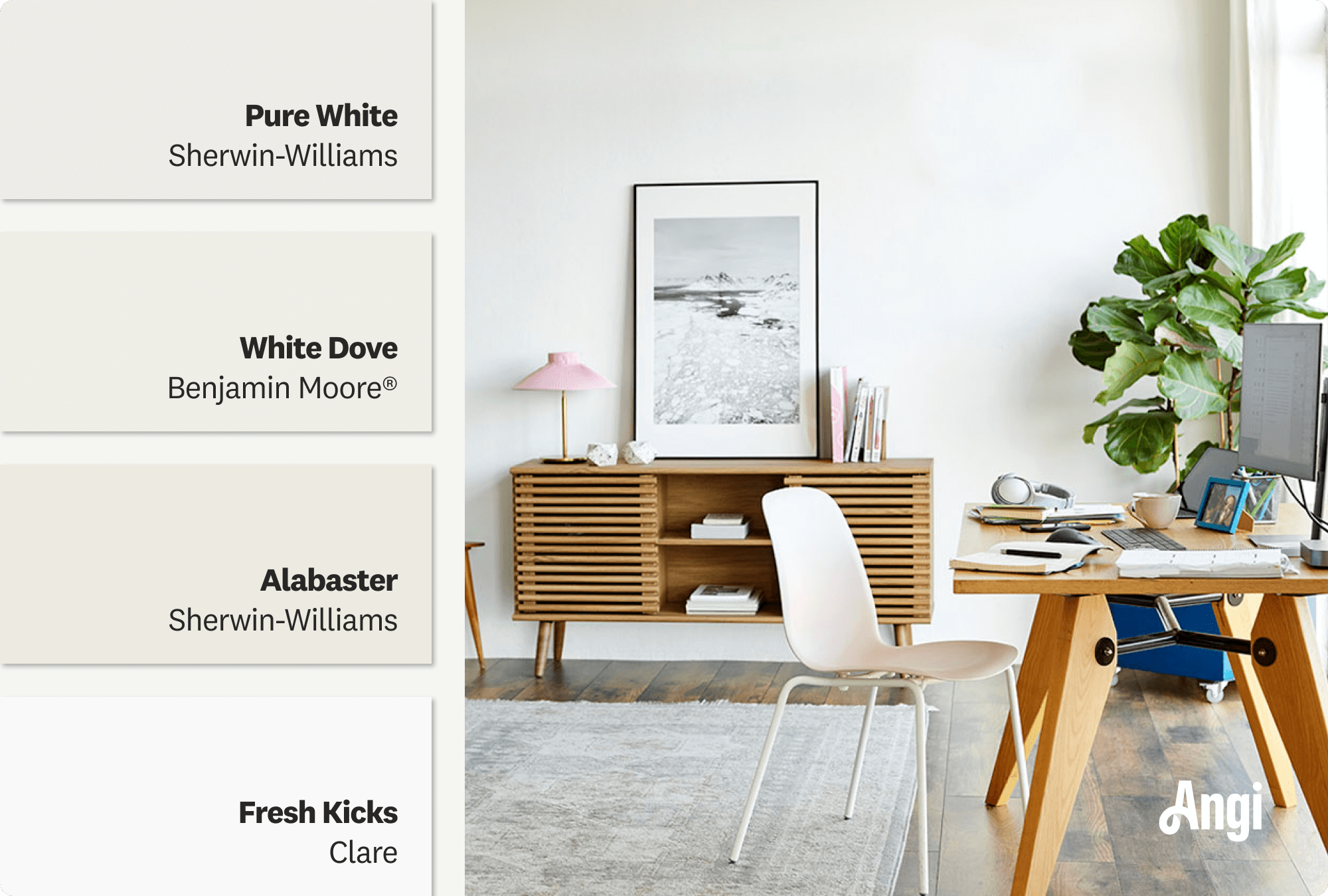 Pure White
Sherwin-Williams

White Dove
Benjamin Moore®

Alabaster
Sherwin-Williams

Fresh Kicks
Clare

Angi