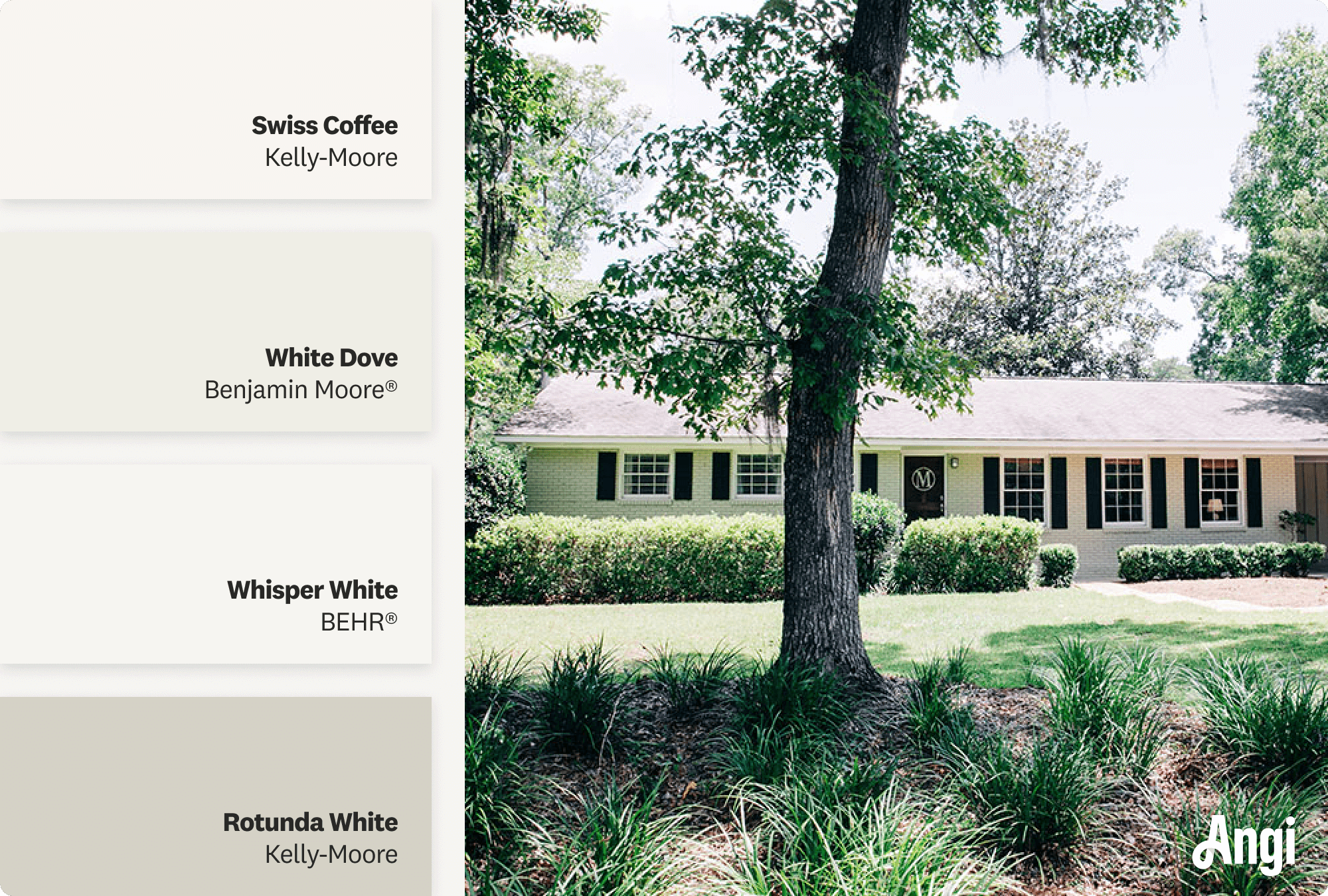 Swiss Coffee
Kelly-Moore

White Dove
Benjamin Moore®

Whisper White
BEHR®

Rotunda White
Kelly-Moore

M

Angi