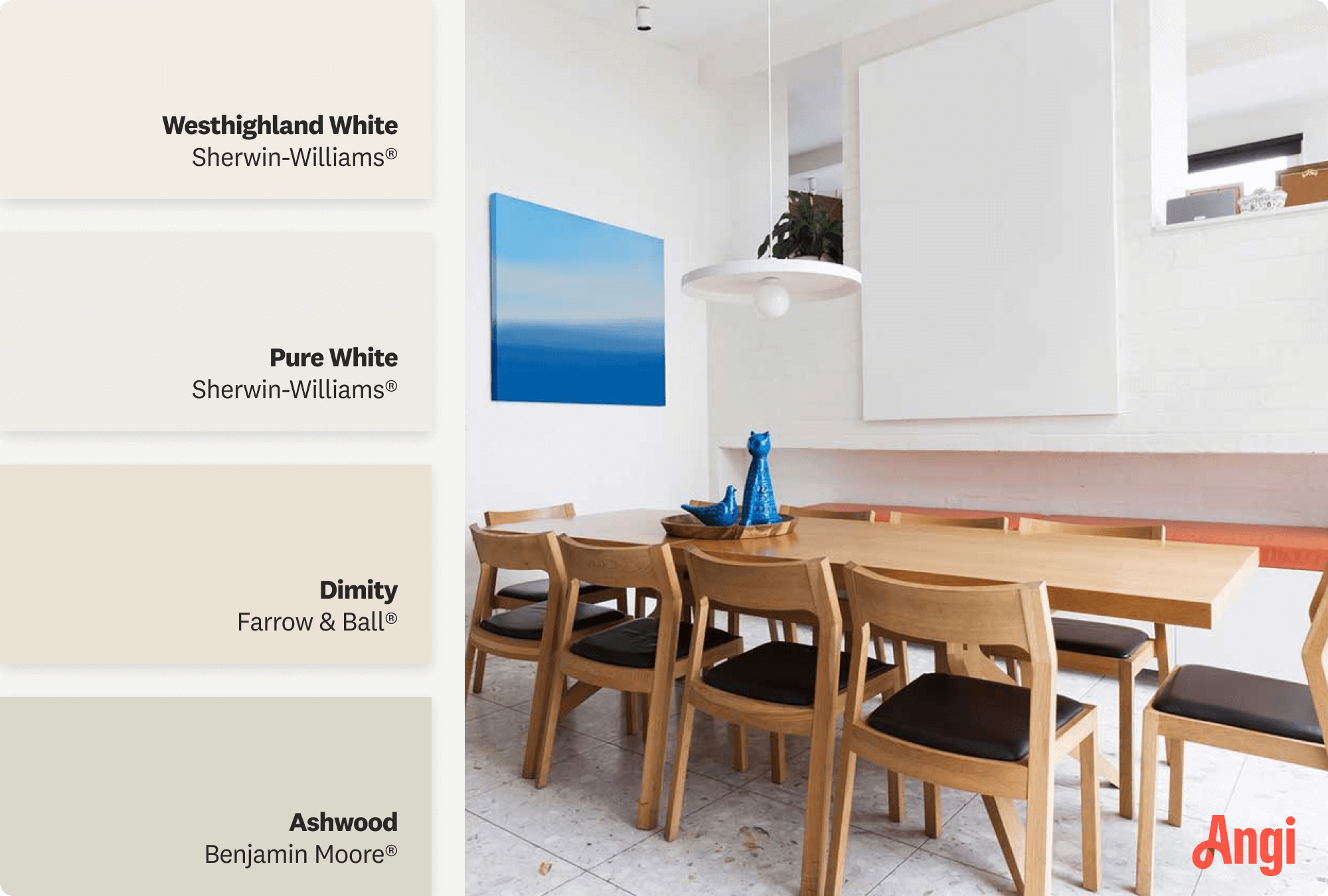 Westhighland White
Sherwin-Williams®

Pure White
Sherwin-Williams®

Dimity
Farrow & Ball®

Ashwood
Benjamin Moore®

Angi