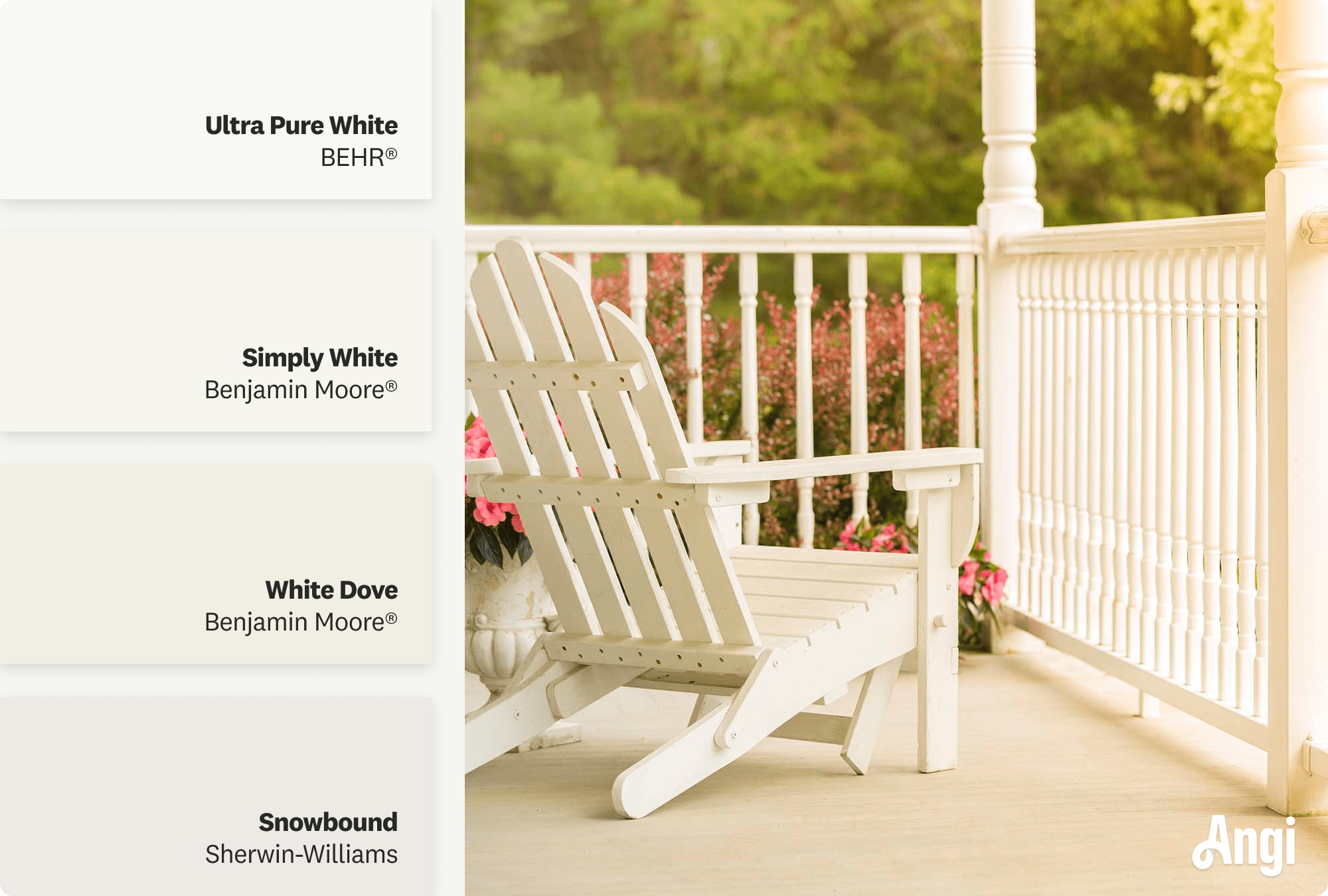 Ultra Pure White
BEHR®

Simply White
Benjamin Moore®

White Dove
Benjamin Moore®

Snowbound
Sherwin-Williams

Angi