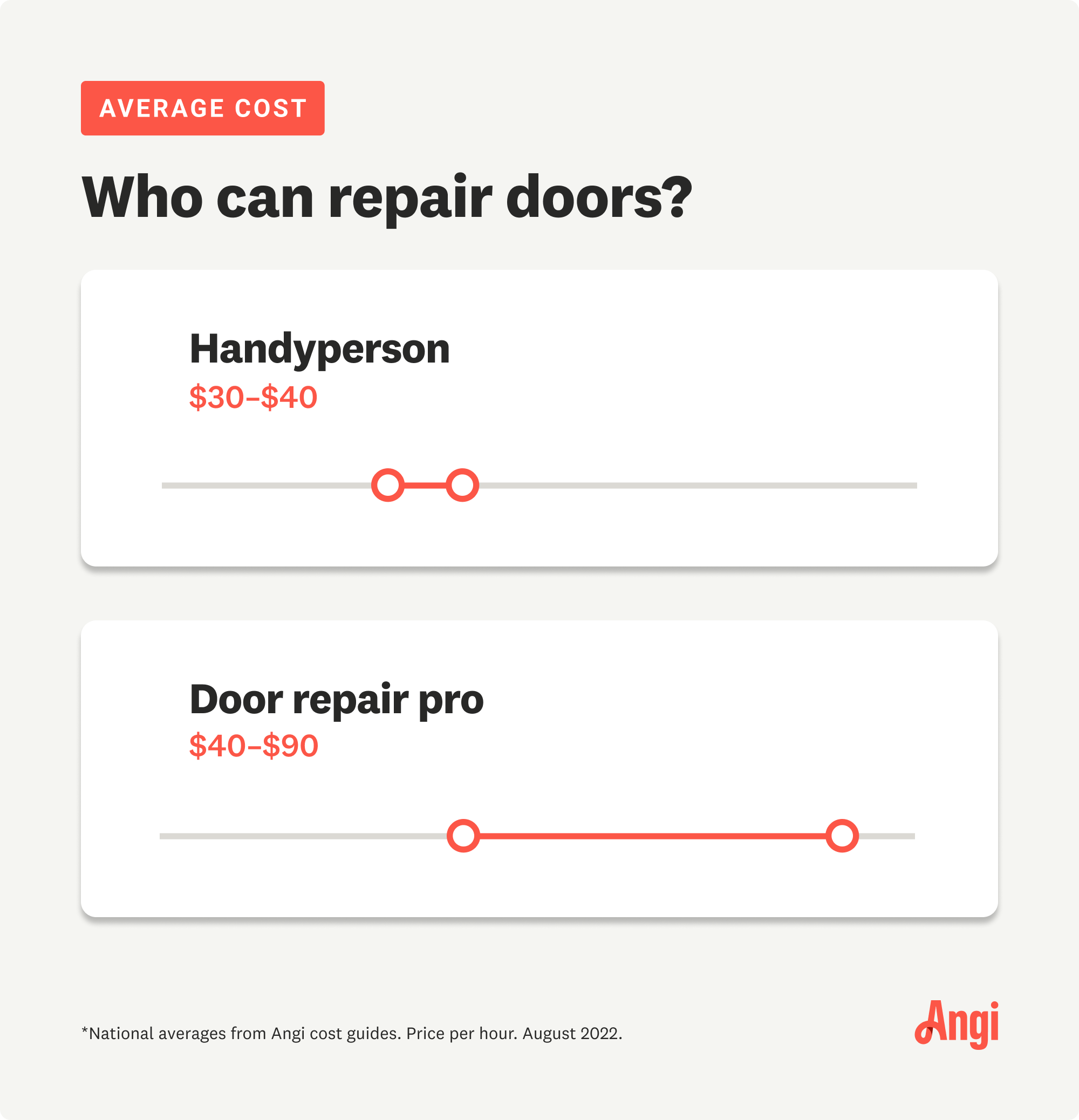 AVERAGE COST

Who can repair doors?

Handyperson
\$30–\$40

Door repair pro
\$40–\$90

*National averages from Angi cost guides. Price per hour. August 2022.

Angi