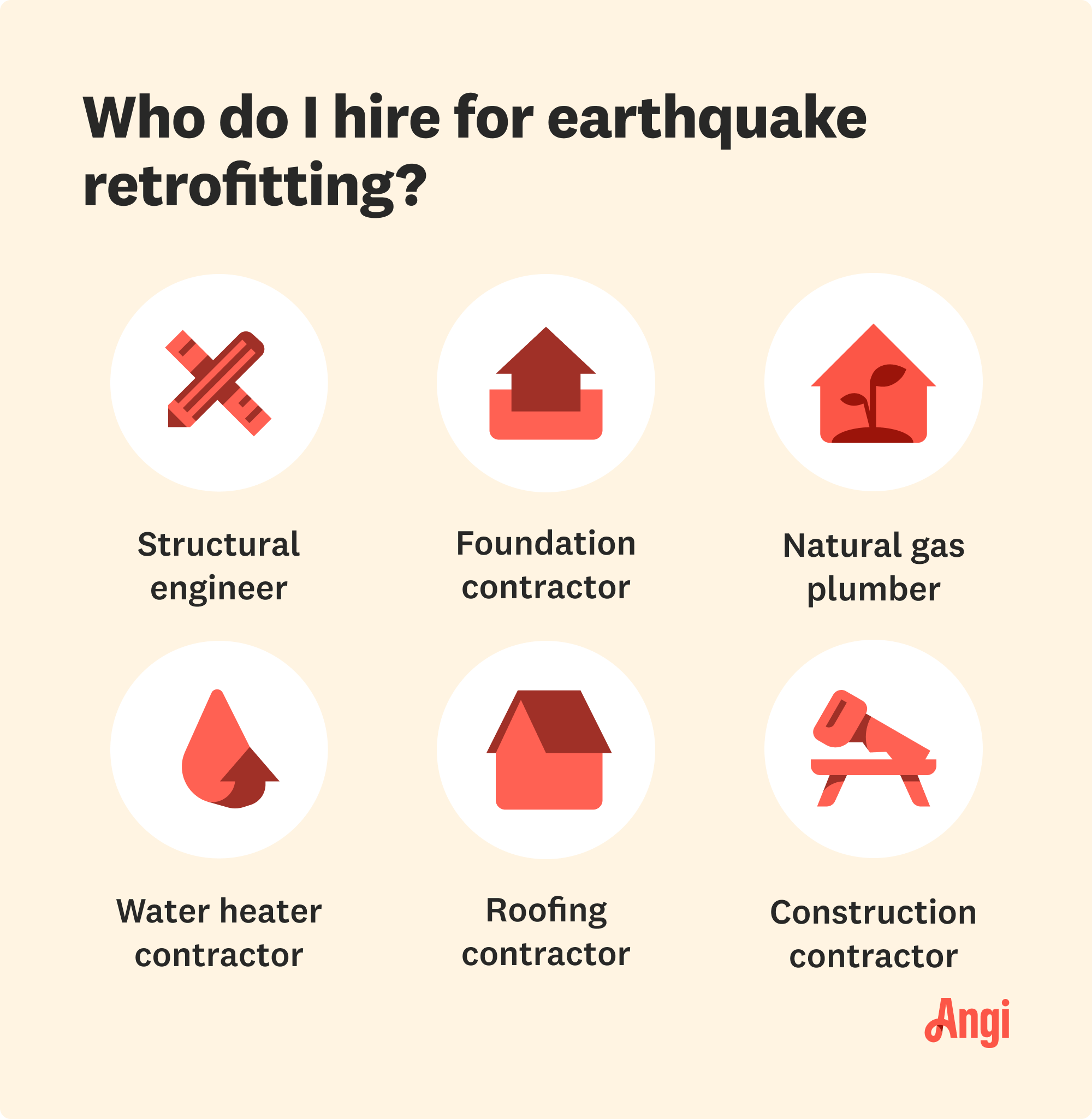 Who do I hire for earthquake retrofitting?

Structural engineer

Foundation contractor

Natural gas plumber

Water heater contractor

Roofing contractor

Construction contractor

Angi