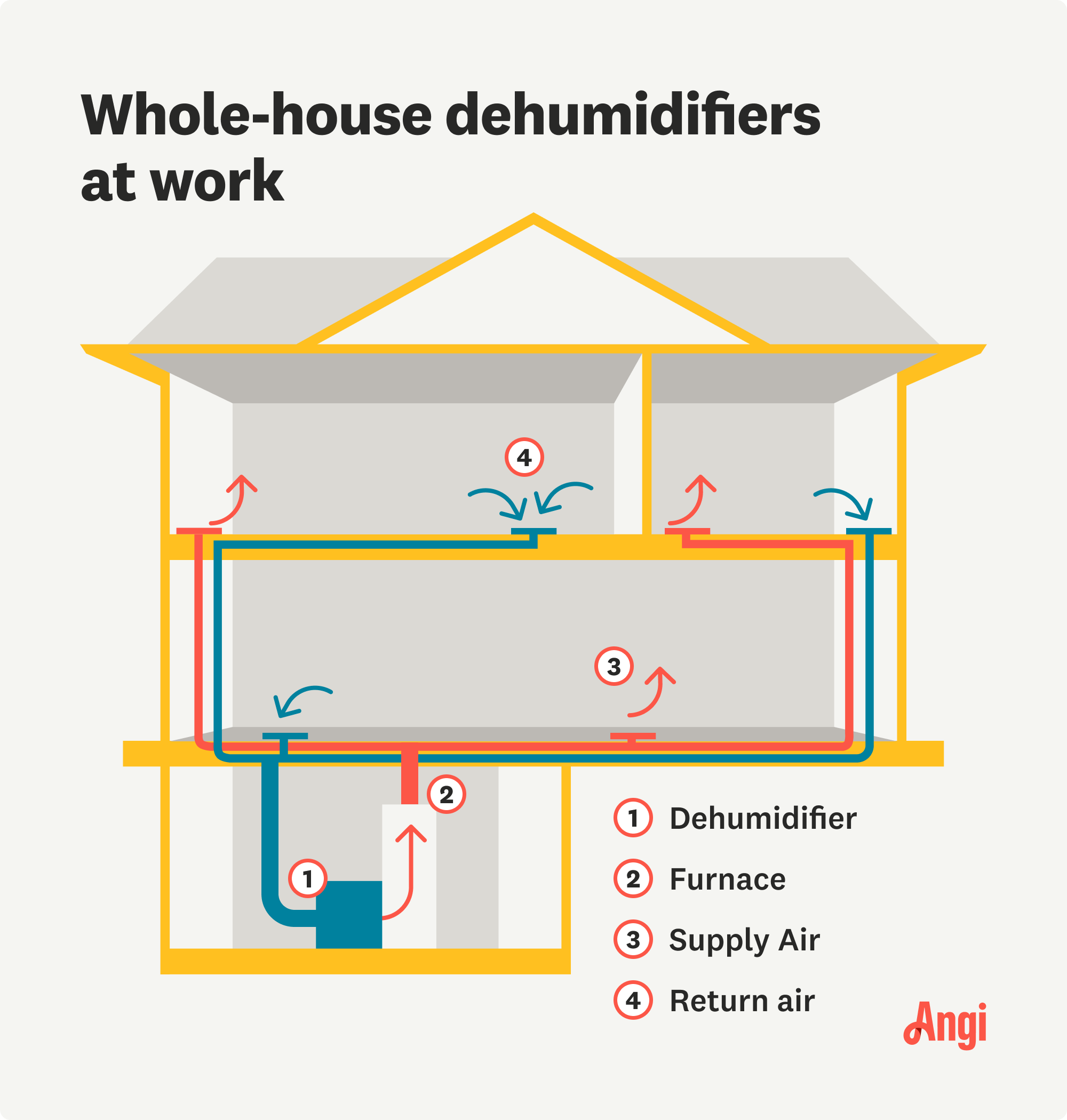 Whole-house dehumidifiers at work

4

3

2

1

1 Dehumidifier

2 Furnace

3 Supply Air

4 Return air

Angi