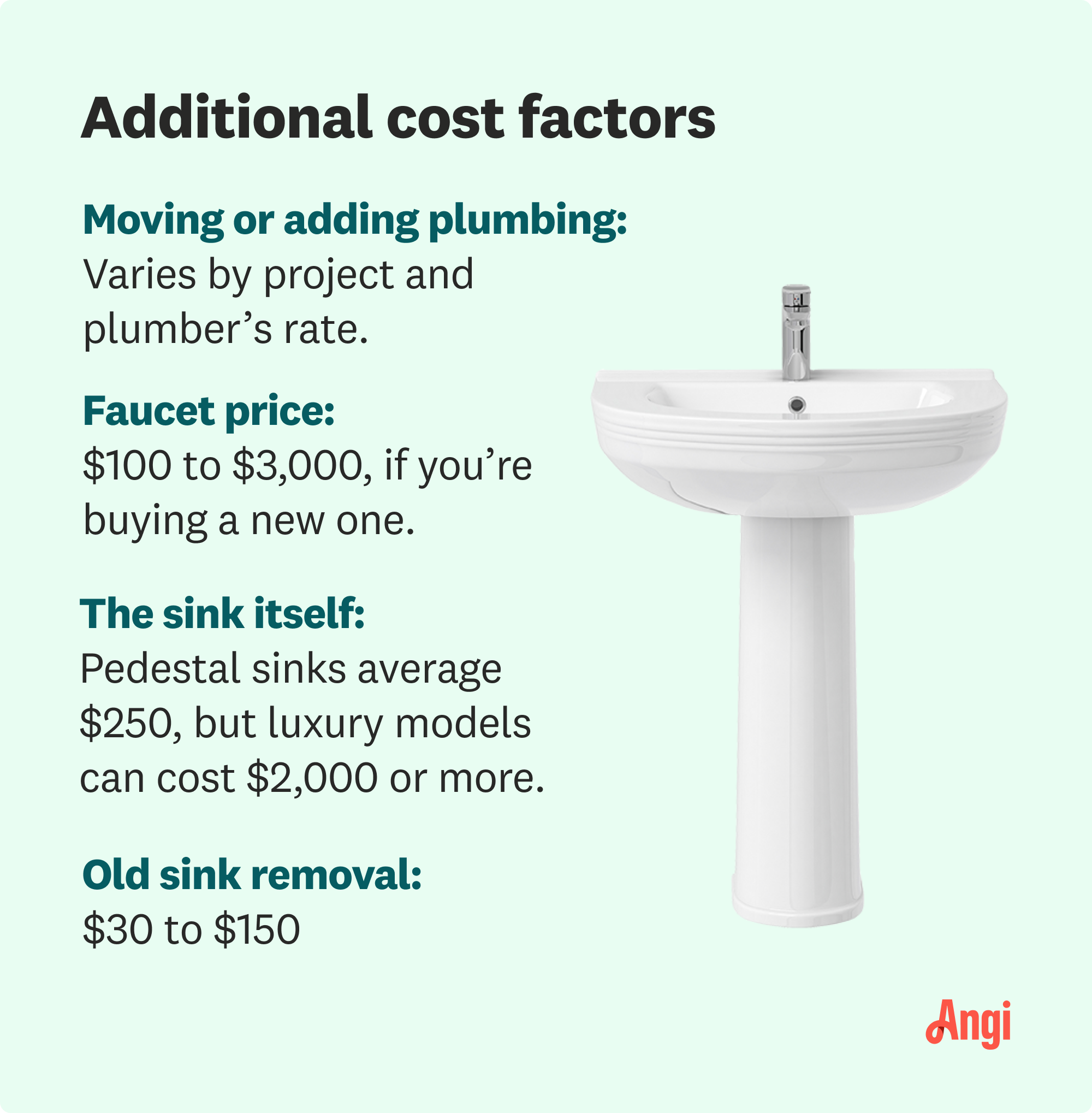 Additional cost factors

Moving or adding plumbing:
Varies by project and plumber’s rate.

Faucet price:
\$100 to \$3,000, if you’re buying a new one.

The sink itself:
Pedestal sinks average \$250, but luxury models can cost \$2,000 or more.

Old sink removal:
\$30 to \$150

Angi