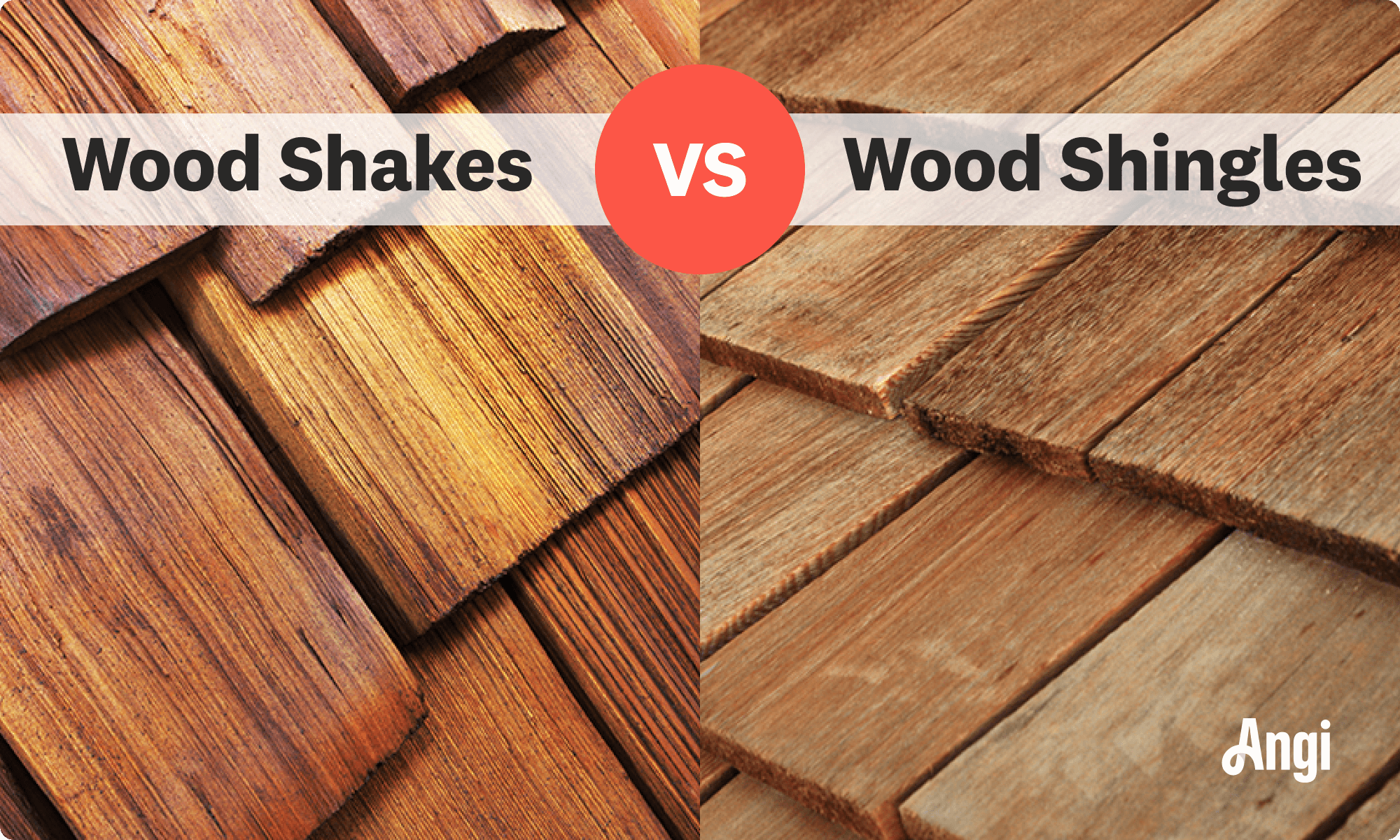 Wood Shakes

VS

Wood Shingles

Angi