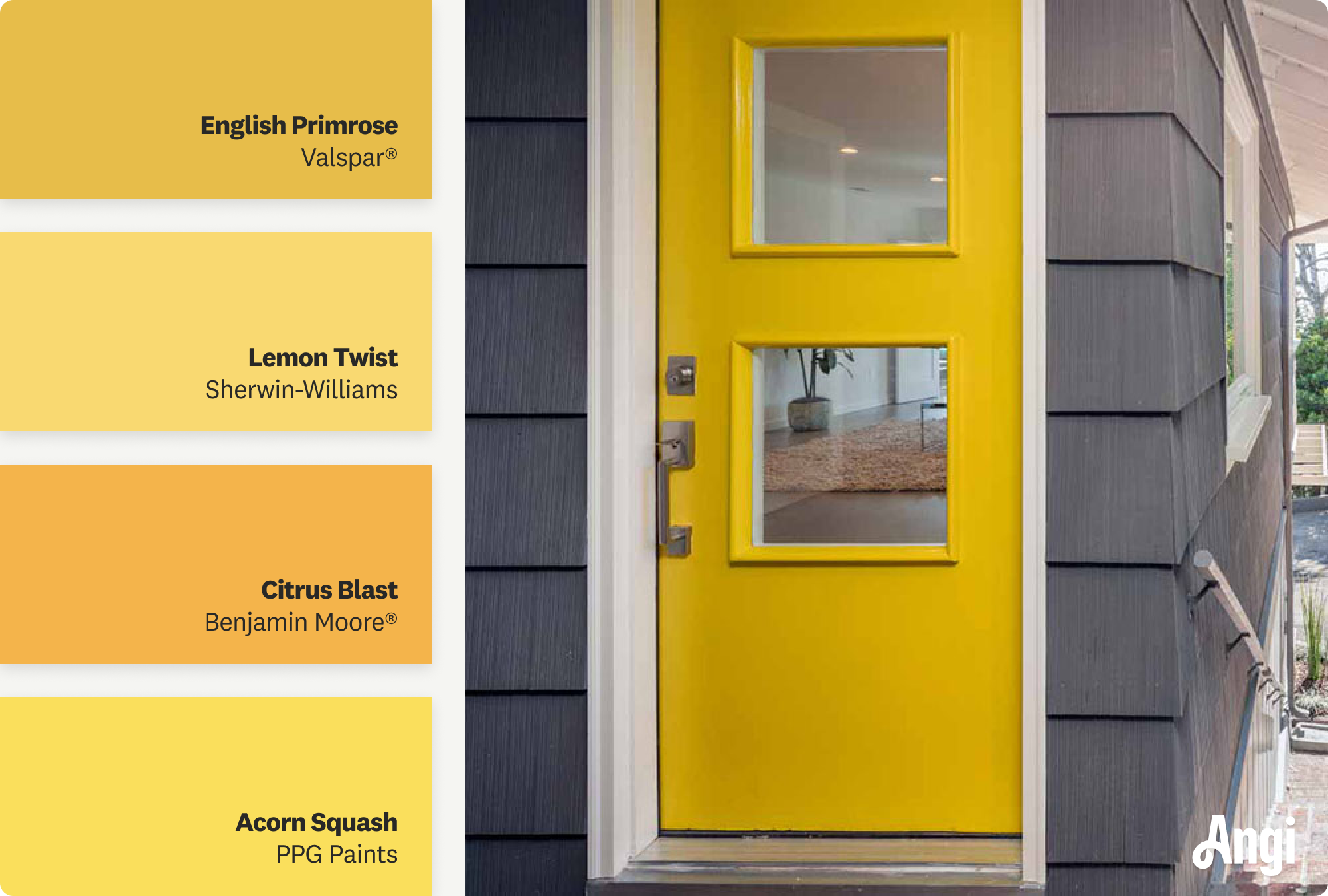 English Primrose
Valspar®

Lemon Twist
Sherwin-Williams

Citrus Blast
Benjamin Moore®

Acorn Squash
PPG Paints

Angi