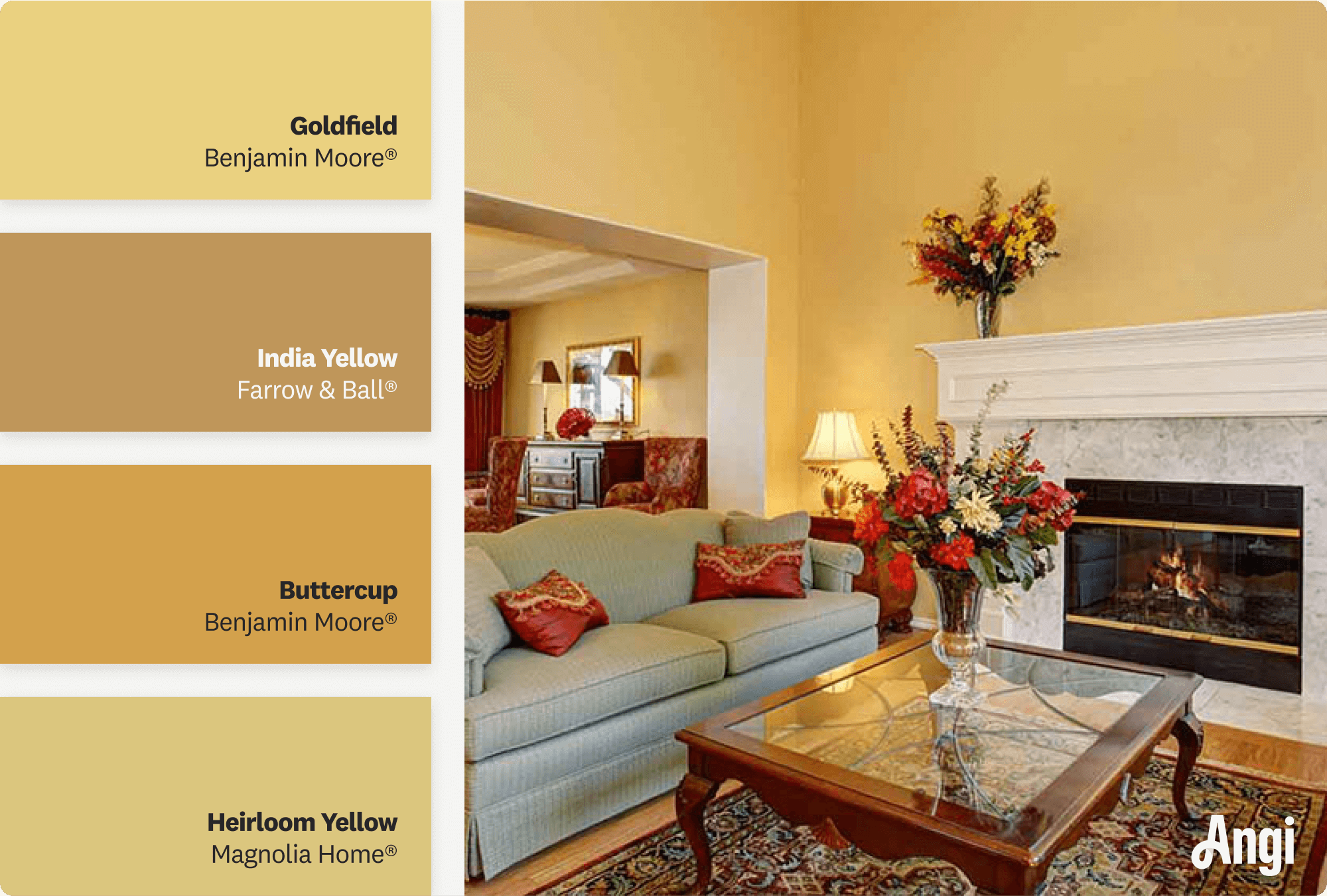 Goldfield
Benjamin Moore®

India Yellow
Farrow & Ball®

Buttercup
Benjamin Moore®

Heirloom Yellow
Magnolia Home®

Angi