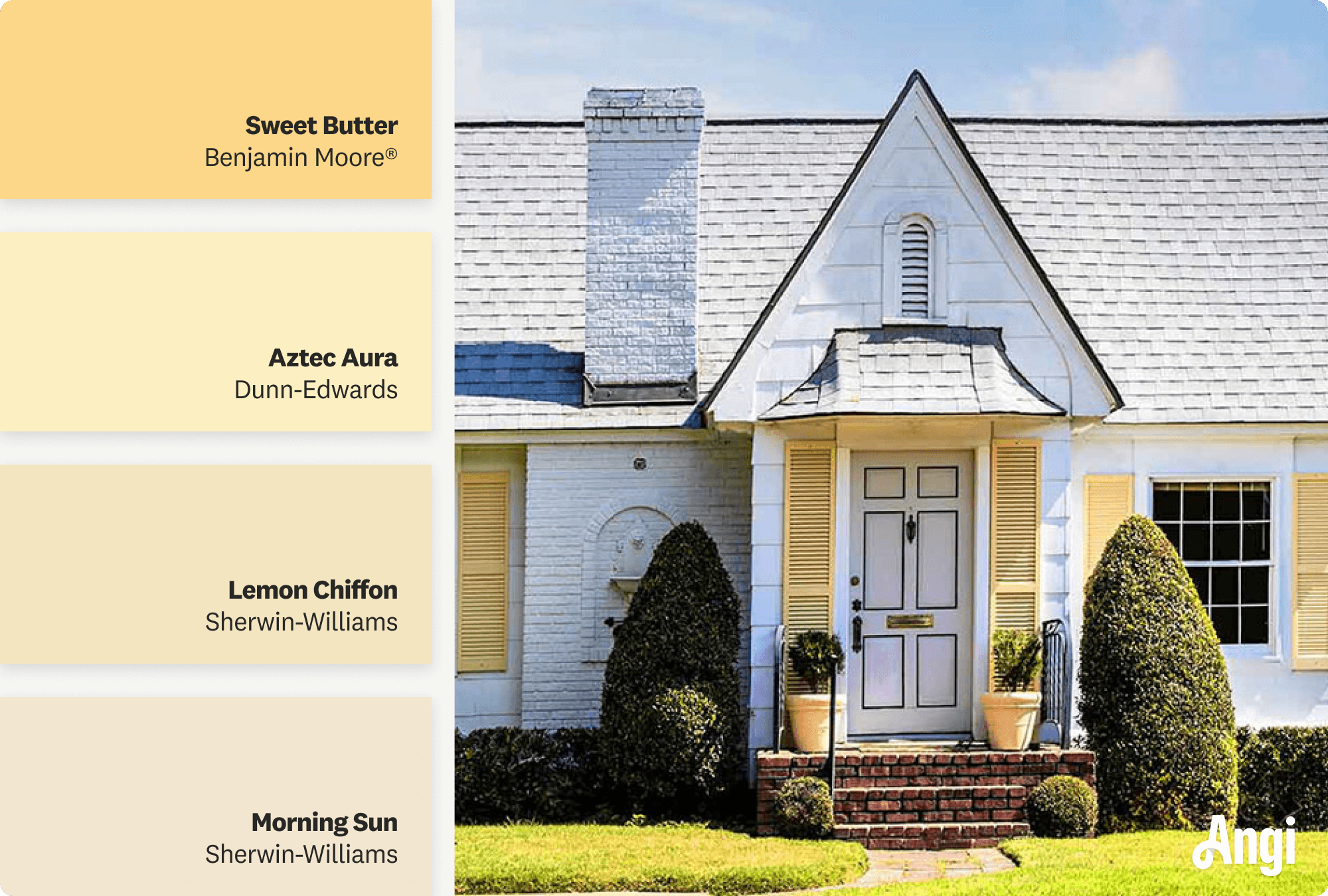 Sweet Butter
Benjamin Moore®

Aztec Aura
Dunn-Edwards

Lemon Chiffon
Sherwin-Williams

Morning Sun
Sherwin-Williams

Angi